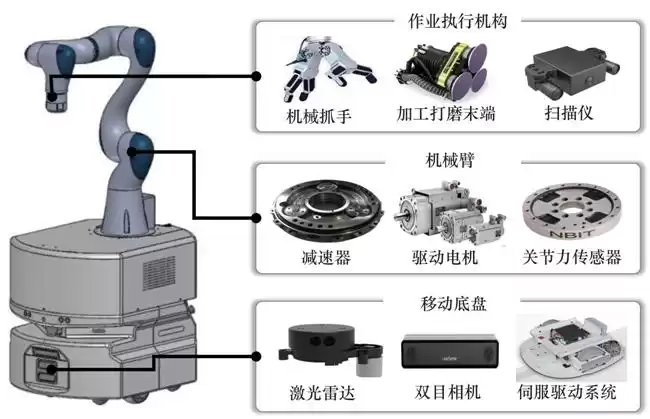 作业执行机构

机械抓手

加工打磨末端

扫描仪

机械臂

减速器

驱动电机

NBIT

关节力传感器

移动底盘

激光雷达

双目相机

伺服驱动系统