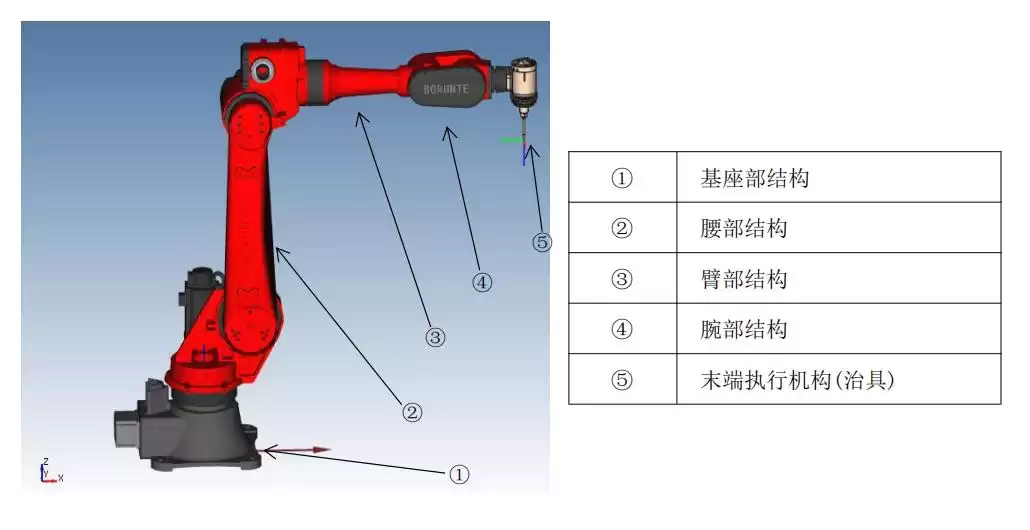 BORUNTE

⑤

④

③

②

①

Z
Y X

| ① | 基座部结构 |
|---|---|
| ② | 腰部结构 |
| ③ | 臂部结构 |
| ④ | 腕部结构 |
| ⑤ | 末端执行机构(治具) |