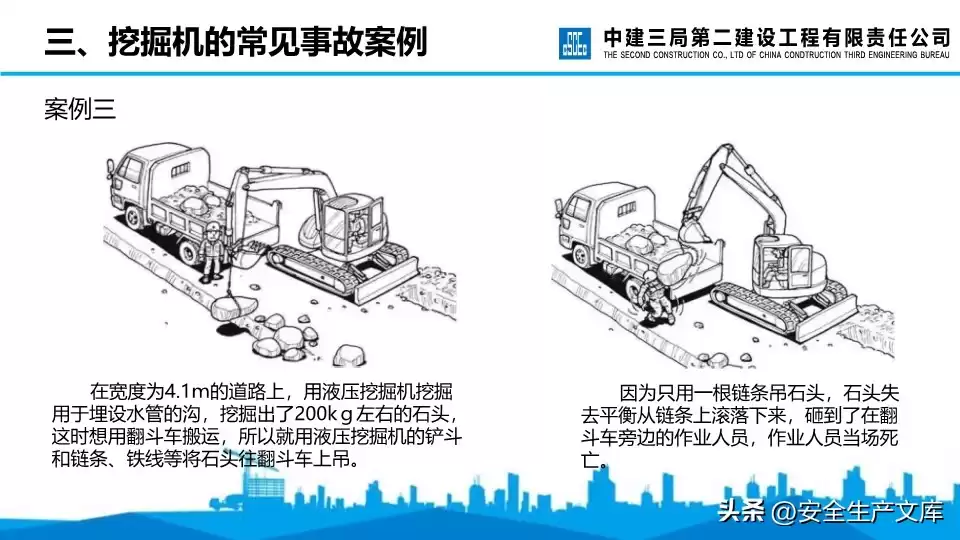 三、挖掘机的常见事故案例

中建三局第二建设工程有限责任公司
THE SECOND CONSTRUCTION CO., LTD OF CHINA CONDTRUCTION THIRD ENGINEERING BUREAU

案例三

在宽度为4.1m的道路上，用液压挖掘机挖掘用于埋设水管的沟，挖掘出了200kg左右的石头，这时想用翻斗车搬运，所以就用液压挖掘机的铲斗和链条、铁线等将石头往翻斗车上吊。

因为只用一根链条吊石头，石头失去平衡从链条上滚落下来，砸到了在翻斗车旁边的作业人员，作业人员当场死亡。

头条 @安全生产文库