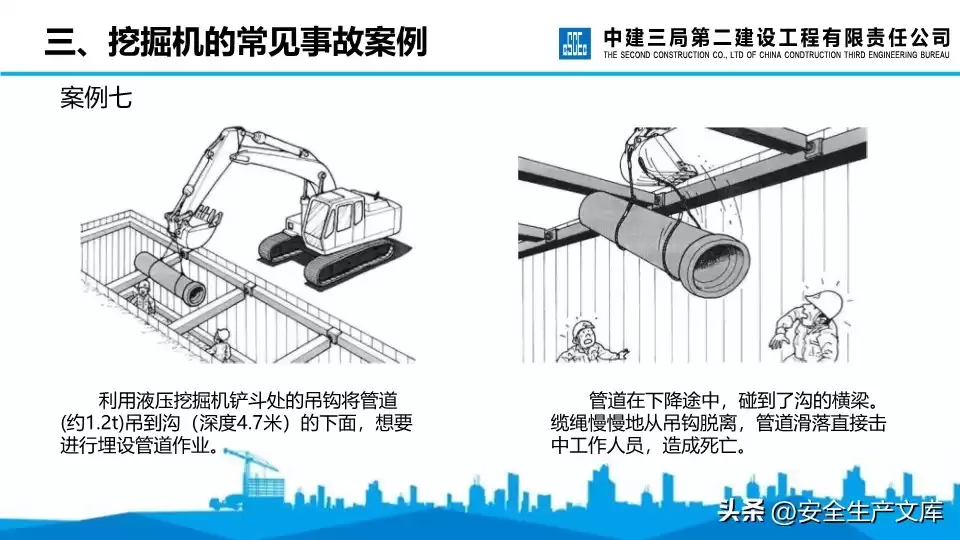 三、挖掘机的常见事故案例

中建三局第二建设工程有限责任公司
THE SECOND CONSTRUCTION CO., LTD OF CHINA CONDTRUCTION THIRD ENGINEERING BUREAU

案例七

利用液压挖掘机铲斗处的吊钩将管道(约1.2t)吊到沟（深度4.7米）的下面，想要进行埋设管道作业。

管道在下降途中，碰到了沟的横梁。缆绳慢慢地从吊钩脱离，管道滑落直接击中工作人员，造成死亡。

头条 @安全生产文库